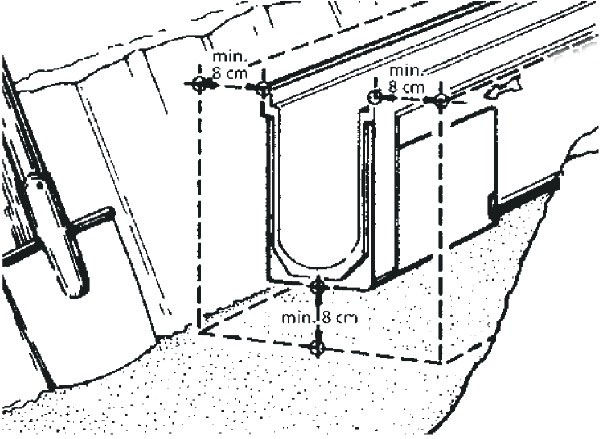 min.
8 cm

min.
8 cm

min. 8 cm