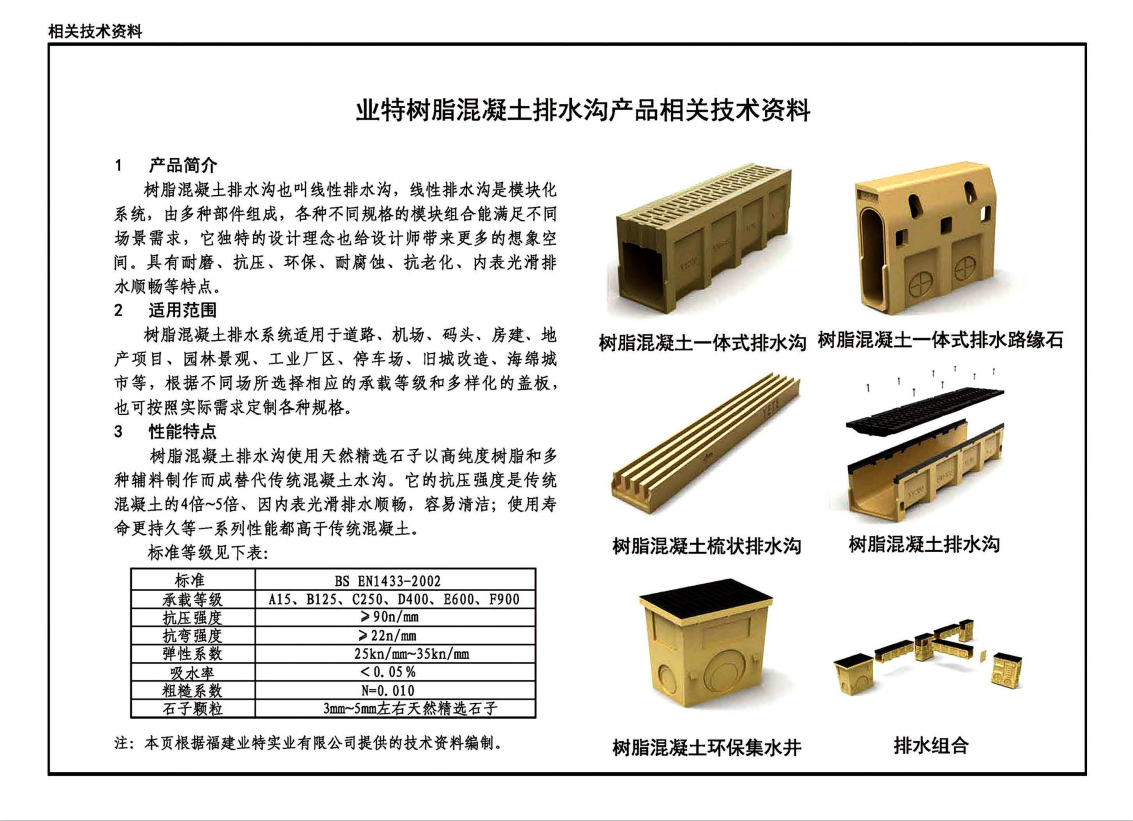 相关技术资料

业特树脂混凝土排水沟产品相关技术资料

1 产品简介

树脂混凝土排水沟也叫线性排水沟，线性排水沟是模块化系统，由多种部件组成，各种不同规格的模块组合能满足不同场景需求，它独特的设计理念也给设计师带来更多的想象空间。具有耐磨、抗压、环保、耐腐蚀、抗老化、内表光滑排水顺畅等特点。

2 适用范围

树脂混凝土排水系统适用于道路、机场、码头、房建、地产项目、园林景观、工业厂区、停车场、旧城改造、海绵城市等，根据不同场所选择相应的承载等级和多样化的盖板，也可按照实际需求定制各种规格。

3 性能特点

树脂混凝土排水沟使用天然精选石子以高纯度树脂和多种辅料制作而成替代传统混凝土水沟。它的抗压强度是传统混凝土的4倍~5倍、因内表光滑排水顺畅，容易清洁；使用寿命更持久等一系列性能都高于传统混凝土。

标准等级见下表：

| 标准 | BS EN1433-2002 |
|---|---|
| 承载等级 | A15、B125、C250、D400、E600、F900 |
| 抗压强度 | ≥90n/mm |
| 抗弯强度 | ≥22n/mm |
| 弹性系数 | 25kn/mm~35kn/mm |
| 吸水率 | <0.05% |
| 粗糙系数 | N=0.010 |
| 石子颗粒 | 3mm~5mm左右天然精选石子 |

注：本页根据福建业特实业有限公司提供的技术资料编制。

树脂混凝土一体式排水沟

树脂混凝土一体式排水路缘石

树脂混凝土梳状排水沟

树脂混凝土排水沟

树脂混凝土环保集水井

排水组合